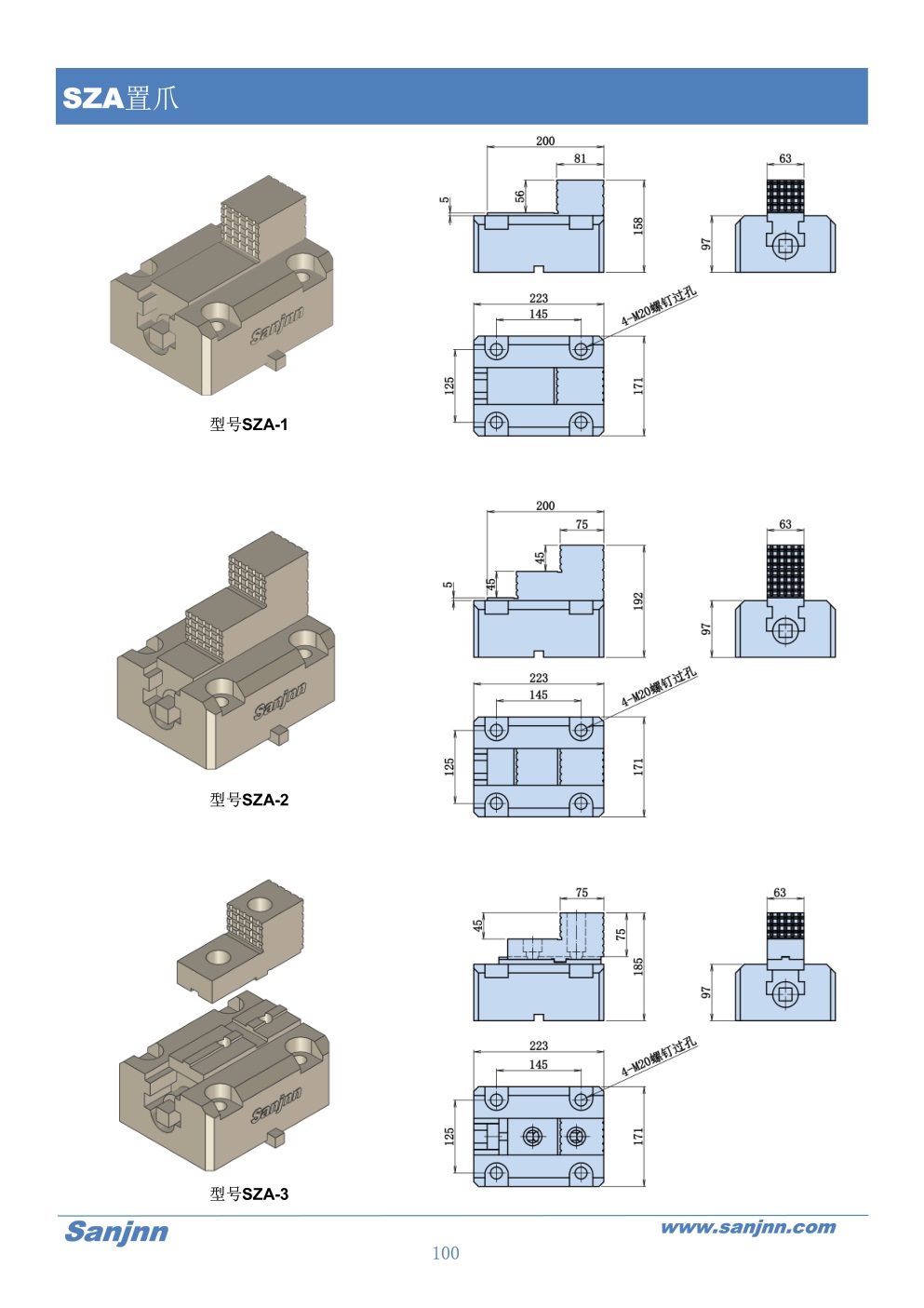 SZA置爪

Sanjnn

型号SZA-1

200
81
5
56
158
63
97
223
145
4-M20螺钉过孔
125
171

Sanjnn

型号SZA-2

200
75
5
45
45
192
63
97
223
145
4-M20螺钉过孔
125
171

Sanjnn

型号SZA-3

75
45
75
185
63
97
223
145
4-M20螺钉过孔
125
171

Sanjnn
www.sanjnn.com
100